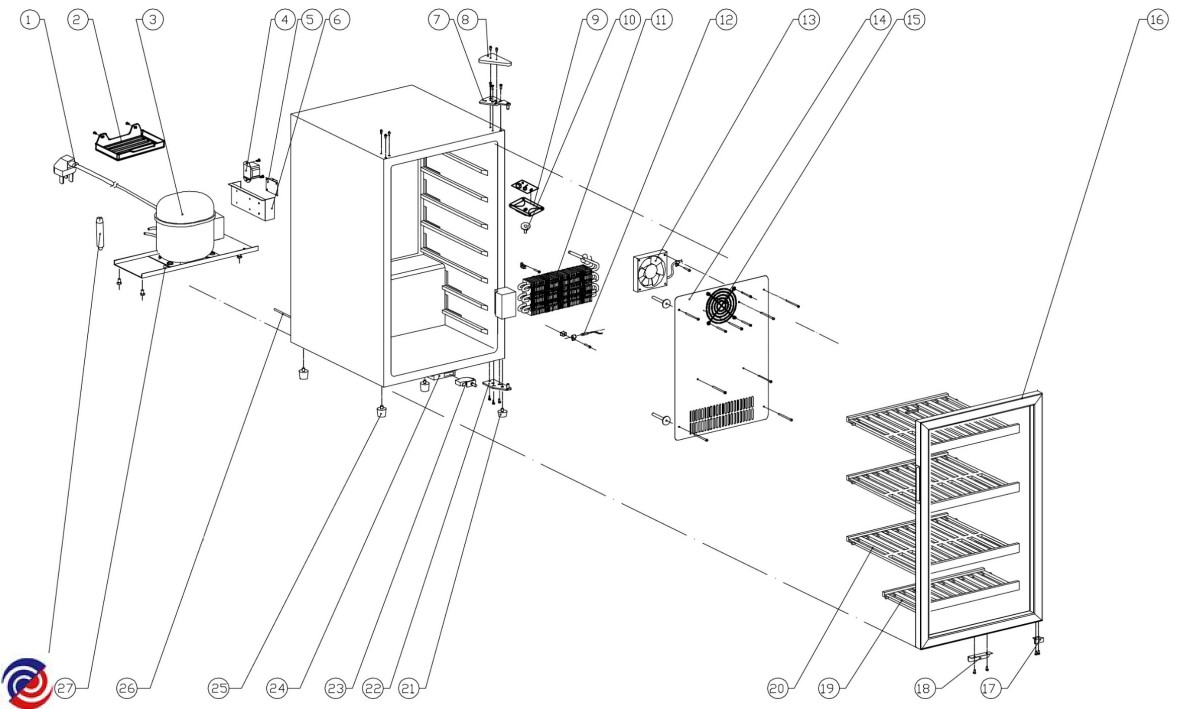 1 2 3 4 5 6 7 8 9 10 11 12 13 14 15 16

27 26 25 24 23 22 21 20 19 18 17